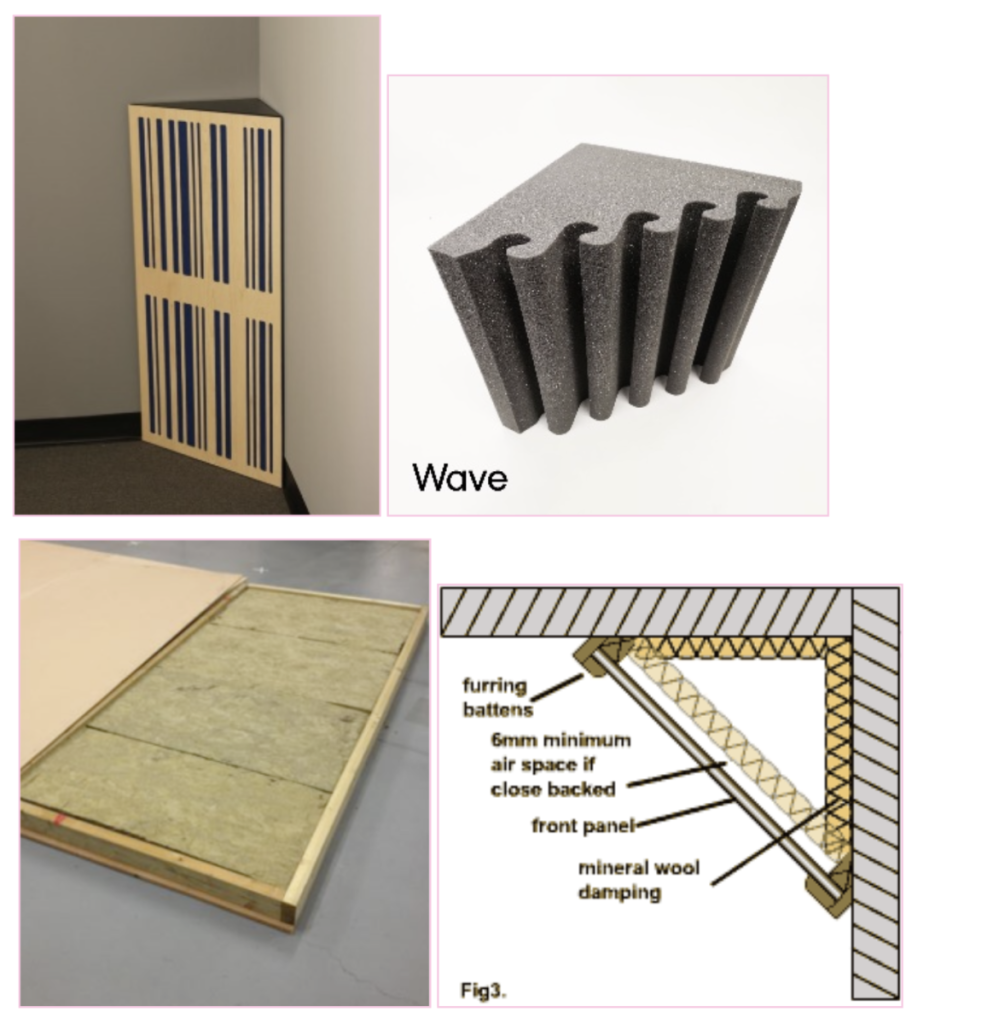 Wave

furring battens

6mm minimum air space if close backed

front panel

mineral wool damping

Fig3.